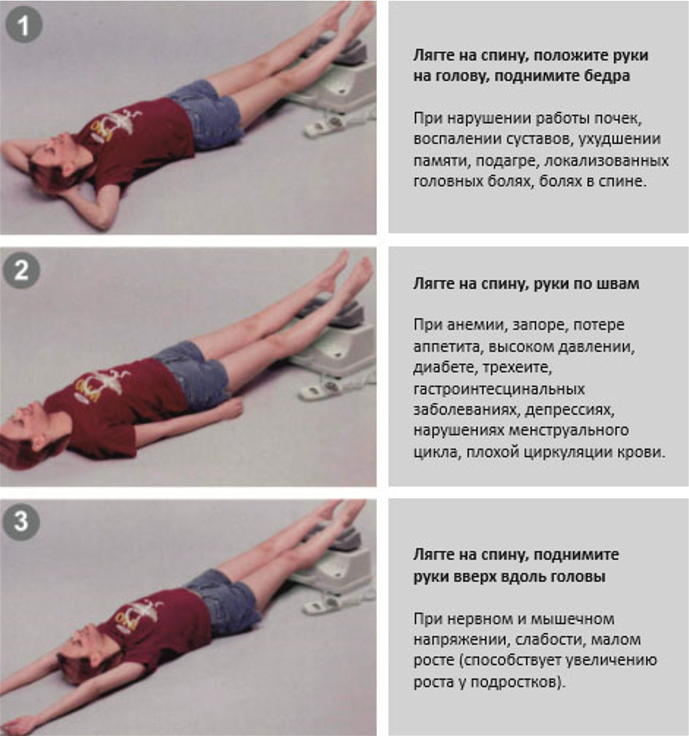 1

Лягте на спину, положите руки на голову, поднимите бедра

При нарушении работы почек, воспалении суставов, ухудшении памяти, подагре, локализованных головных болях, болях в спине.

2

Лягте на спину, руки по швам

При анемии, запоре, потере аппетита, высоком давлении, диабете, трехеите, гастроинтесцинальных заболеваниях, депрессиях, нарушениях менструального цикла, плохой циркуляции крови.

3

Лягте на спину, поднимите руки вверх вдоль головы

При нервном и мышечном напряжении, слабости, малом росте (способствует увеличению роста у подростков).